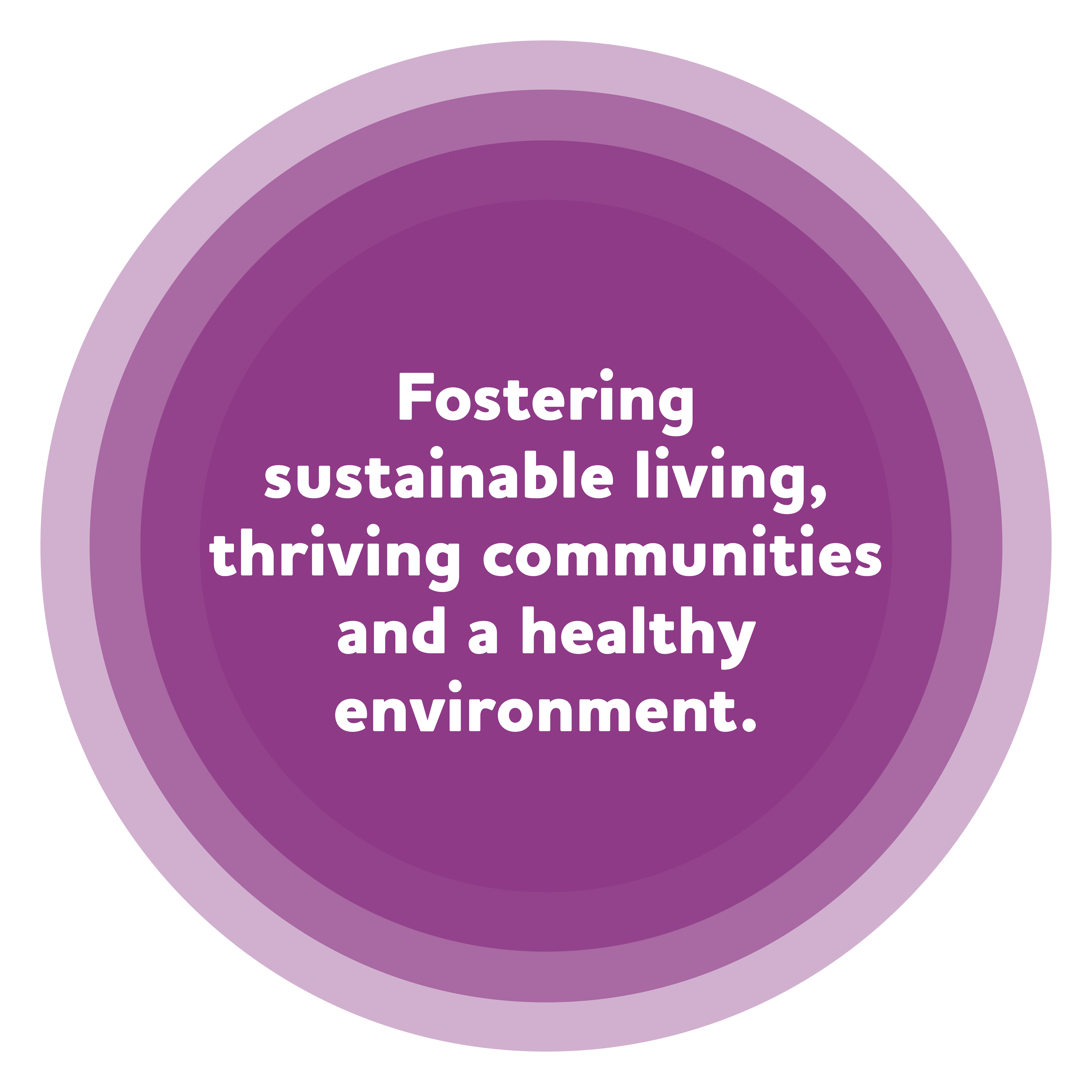 Fostering sustainable living, thriving communities and a healthy environment.